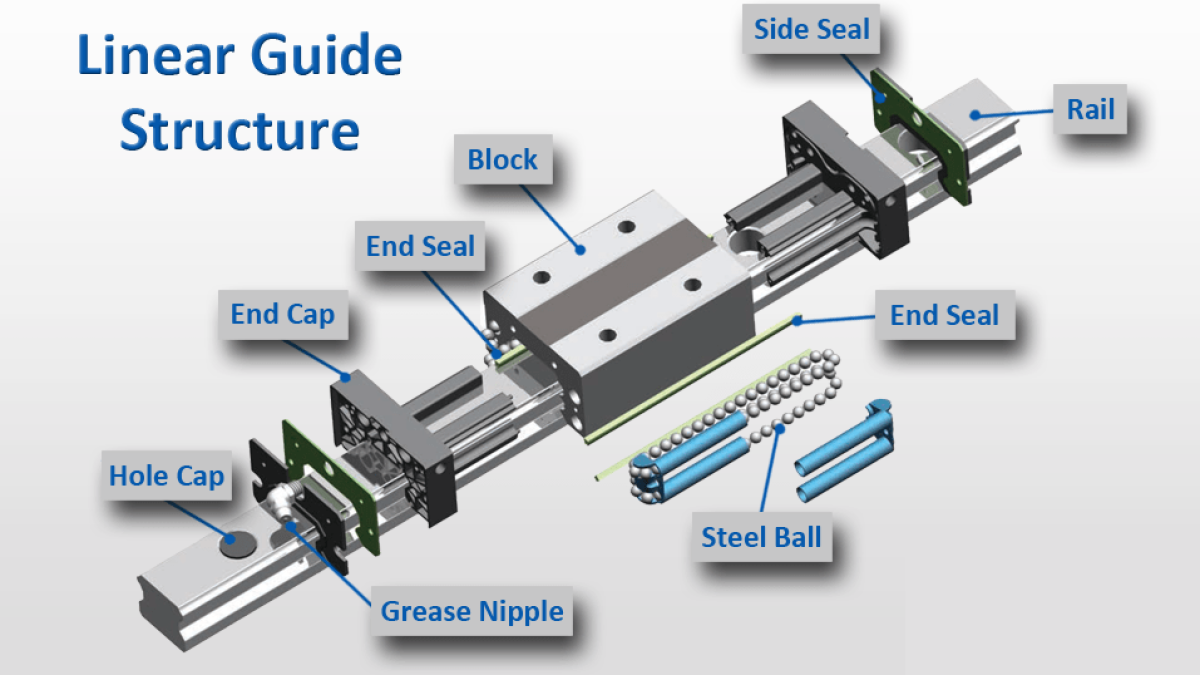 Linear Guide Structure

Side Seal

Rail

Block

End Seal

End Cap

End Seal

Hole Cap

Steel Ball

Grease Nipple