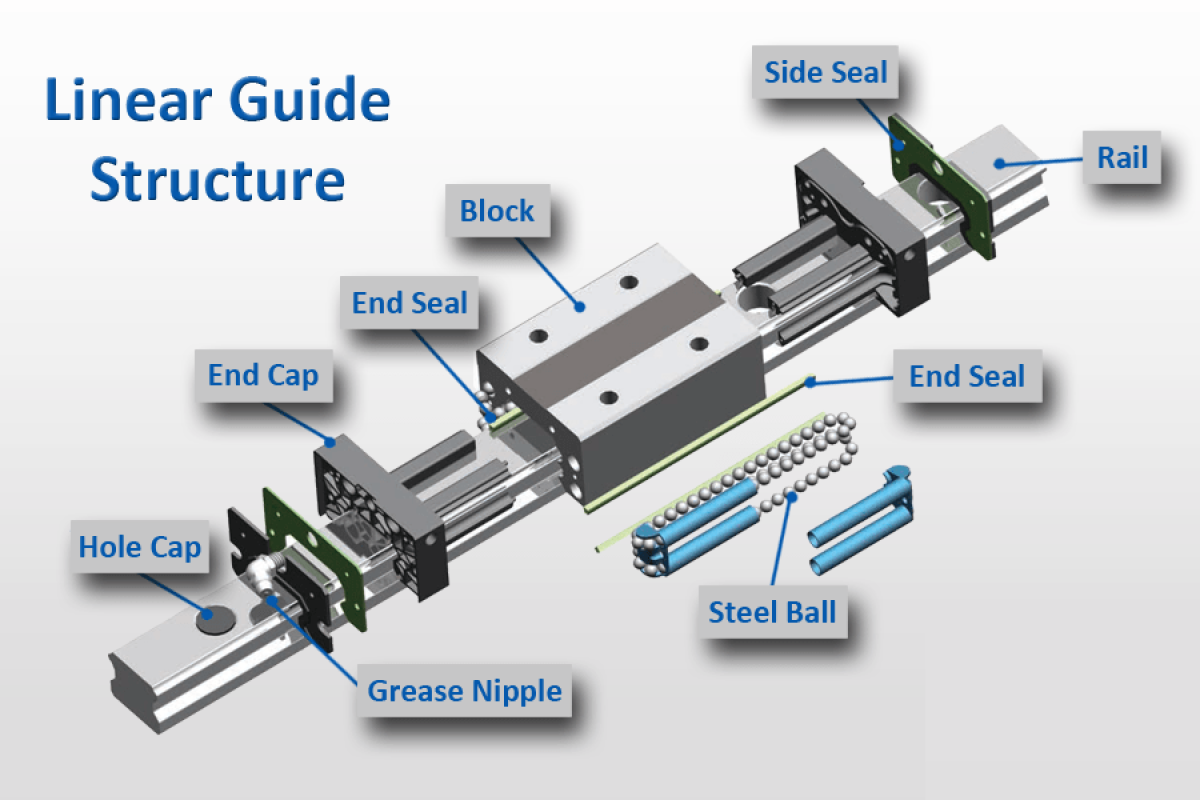 Linear Guide Structure

Side Seal

Rail

Block

End Seal

End Cap

End Seal

Hole Cap

Steel Ball

Grease Nipple